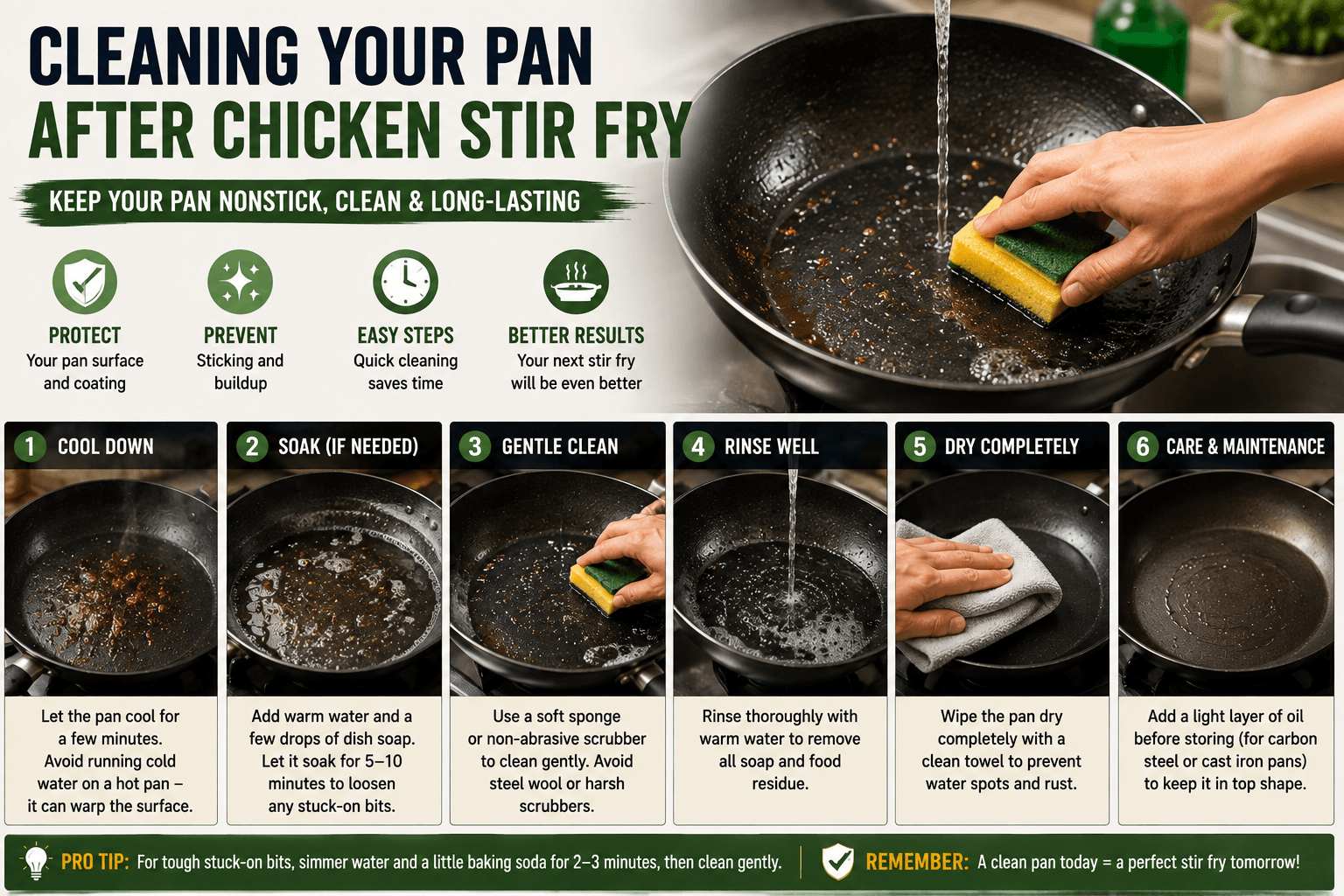 CLEANING YOUR PAN
AFTER CHICKEN STIR FRY

KEEP YOUR PAN NONSTICK, CLEAN & LONG-LASTING

PROTECT
Your pan surface and coating

PREVENT
Sticking and buildup

EASY STEPS
Quick cleaning saves time

BETTER RESULTS
Your next stir fry will be even better

1 COOL DOWN
Let the pan cool for a few minutes. Avoid running cold water on a hot pan – it can warp the surface.

2 SOAK (IF NEEDED)
Add warm water and a few drops of dish soap. Let it soak for 5–10 minutes to loosen any stuck-on bits.

3 GENTLE CLEAN
Use a soft sponge or non-abrasive scrubber to clean gently. Avoid steel wool or harsh scrubbers.

4 RINSE WELL
Rinse thoroughly with warm water to remove all soap and food residue.

5 DRY COMPLETELY
Wipe the pan dry completely with a clean towel to prevent water spots and rust.

6 CARE & MAINTENANCE
Add a light layer of oil before storing (for carbon steel or cast iron pans) to keep it in top shape.

PRO TIP: For tough stuck-on bits, simmer water and a little baking soda for 2–3 minutes, then clean gently.

REMEMBER: A clean pan today = a perfect stir fry tomorrow!