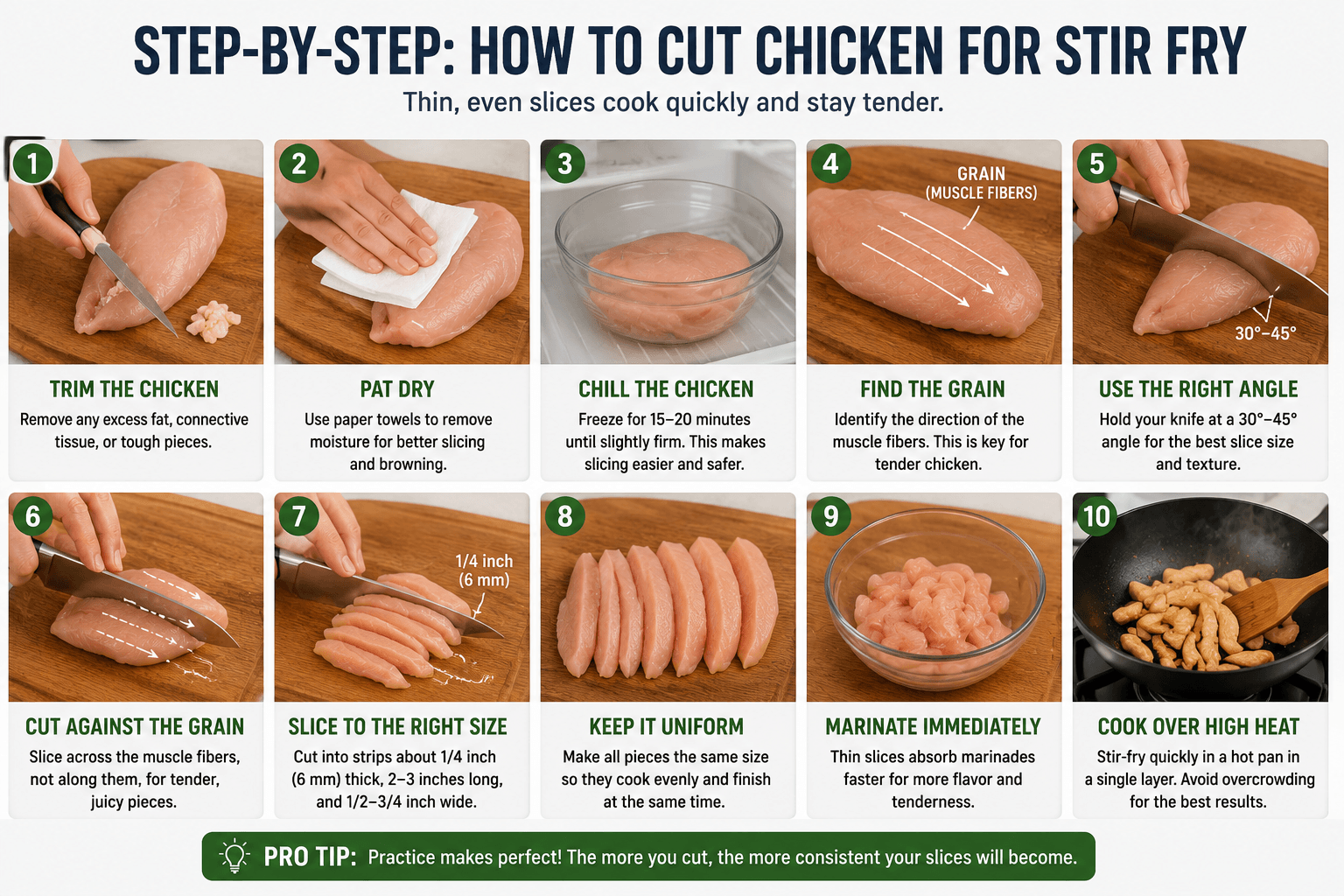 STEP-BY-STEP: HOW TO CUT CHICKEN FOR STIR FRY

Thin, even slices cook quickly and stay tender.

1

TRIM THE CHICKEN

Remove any excess fat, connective tissue, or tough pieces.

2

PAT DRY

Use paper towels to remove moisture for better slicing and browning.

3

CHILL THE CHICKEN

Freeze for 15–20 minutes until slightly firm. This makes slicing easier and safer.

4

GRAIN (MUSCLE FIBERS)

FIND THE GRAIN

Identify the direction of the muscle fibers. This is key for tender chicken.

5

30°–45°

USE THE RIGHT ANGLE

Hold your knife at a 30°–45° angle for the best slice size and texture.

6

CUT AGAINST THE GRAIN

Slice across the muscle fibers, not along them, for tender, juicy pieces.

7

1/4 inch (6 mm)

SLICE TO THE RIGHT SIZE

Cut into strips about 1/4 inch (6 mm) thick, 2–3 inches long, and 1/2–3/4 inch wide.

8

KEEP IT UNIFORM

Make all pieces the same size so they cook evenly and finish at the same time.

9

MARINATE IMMEDIATELY

Thin slices absorb marinades faster for more flavor and tenderness.

10

COOK OVER HIGH HEAT

Stir-fry quickly in a hot pan in a single layer. Avoid overcrowding for the best results.

PRO TIP: Practice makes perfect! The more you cut, the more consistent your slices will become.